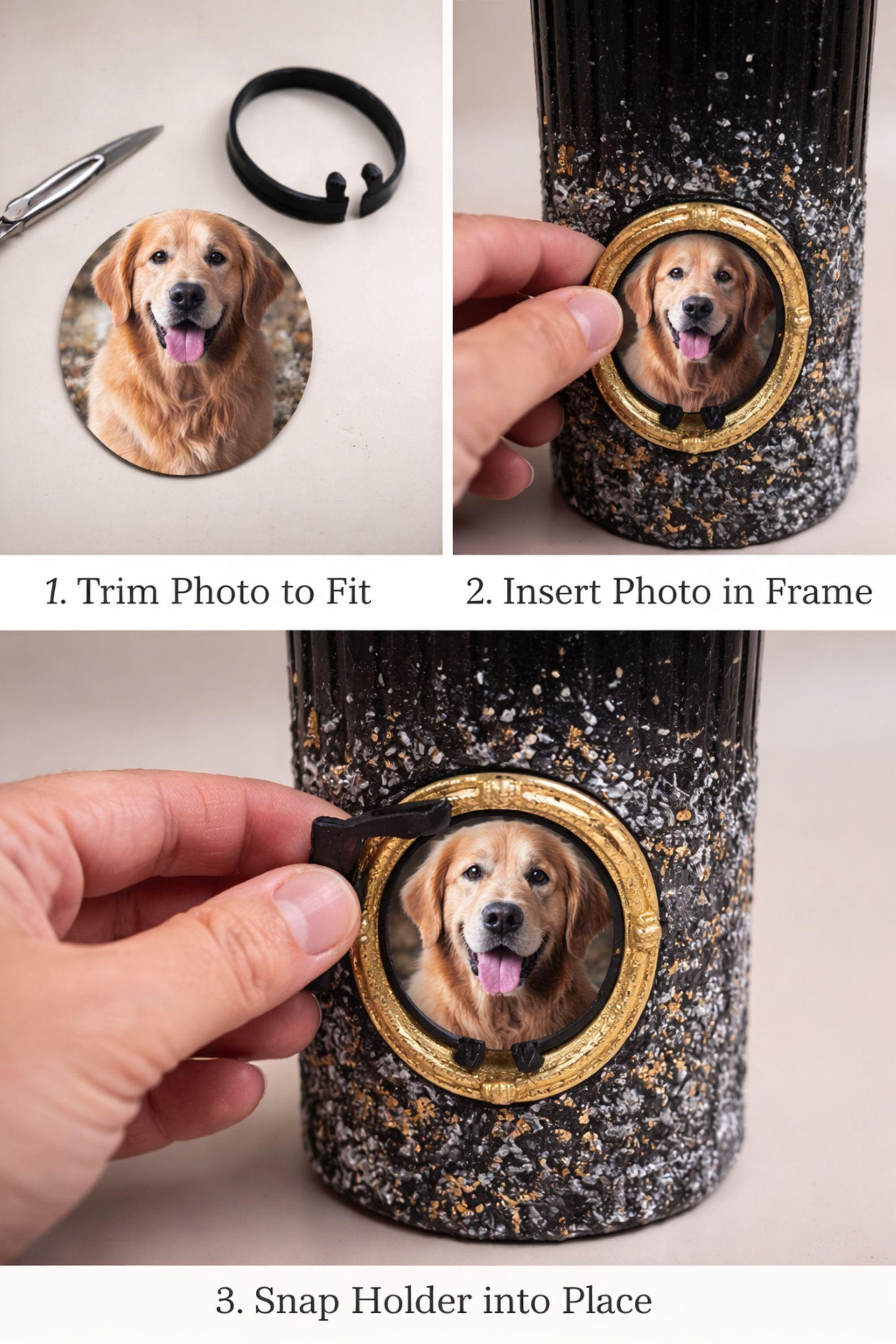 1. Trim Photo to Fit

2. Insert Photo in Frame

3. Snap Holder into Place