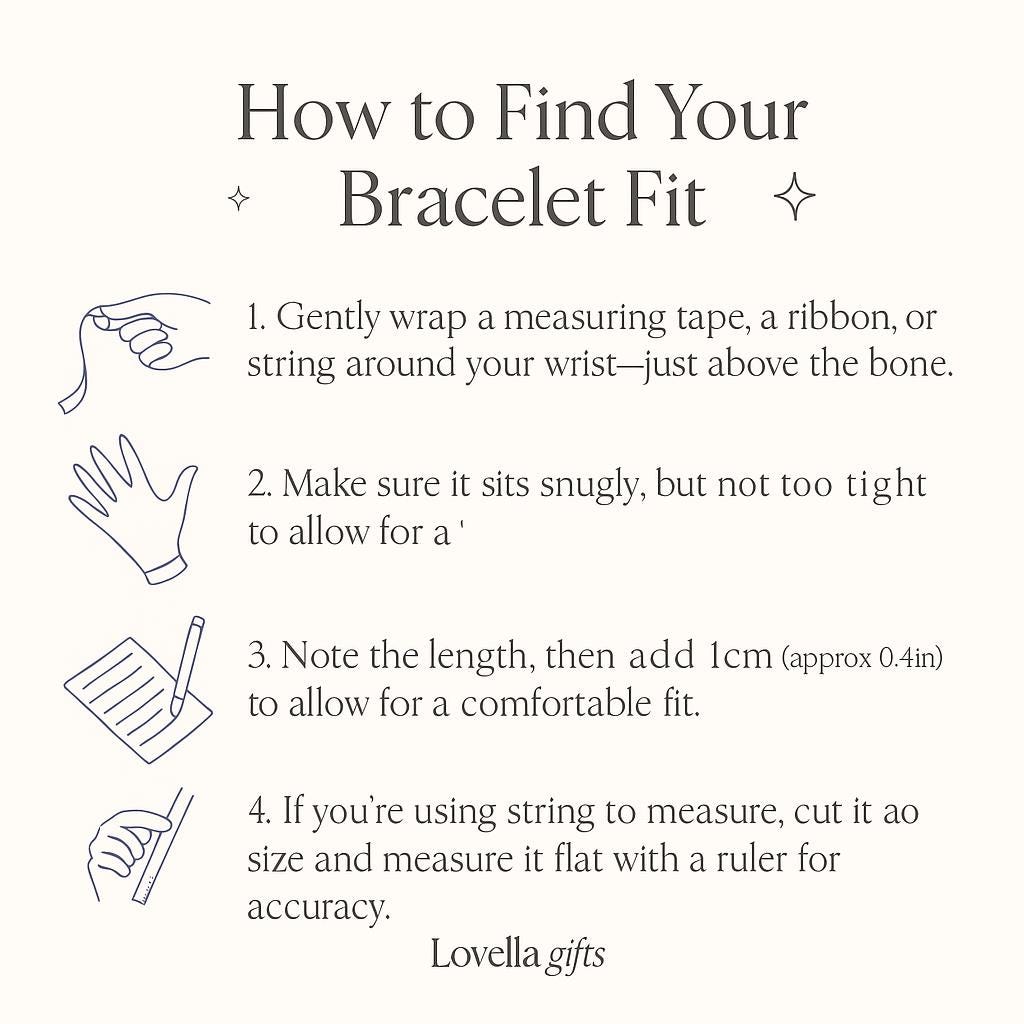 How to Find Your Bracelet Fit

1. Gently wrap a measuring tape, a ribbon, or string around your wrist—just above the bone.

2. Make sure it sits snugly, but not too tight to allow for a '

3. Note the length, then add 1cm (approx 0.4in) to allow for a comfortable fit.

4. If you're using string to measure, cut it ao size and measure it flat with a ruler for accuracy.

Lovella gifts